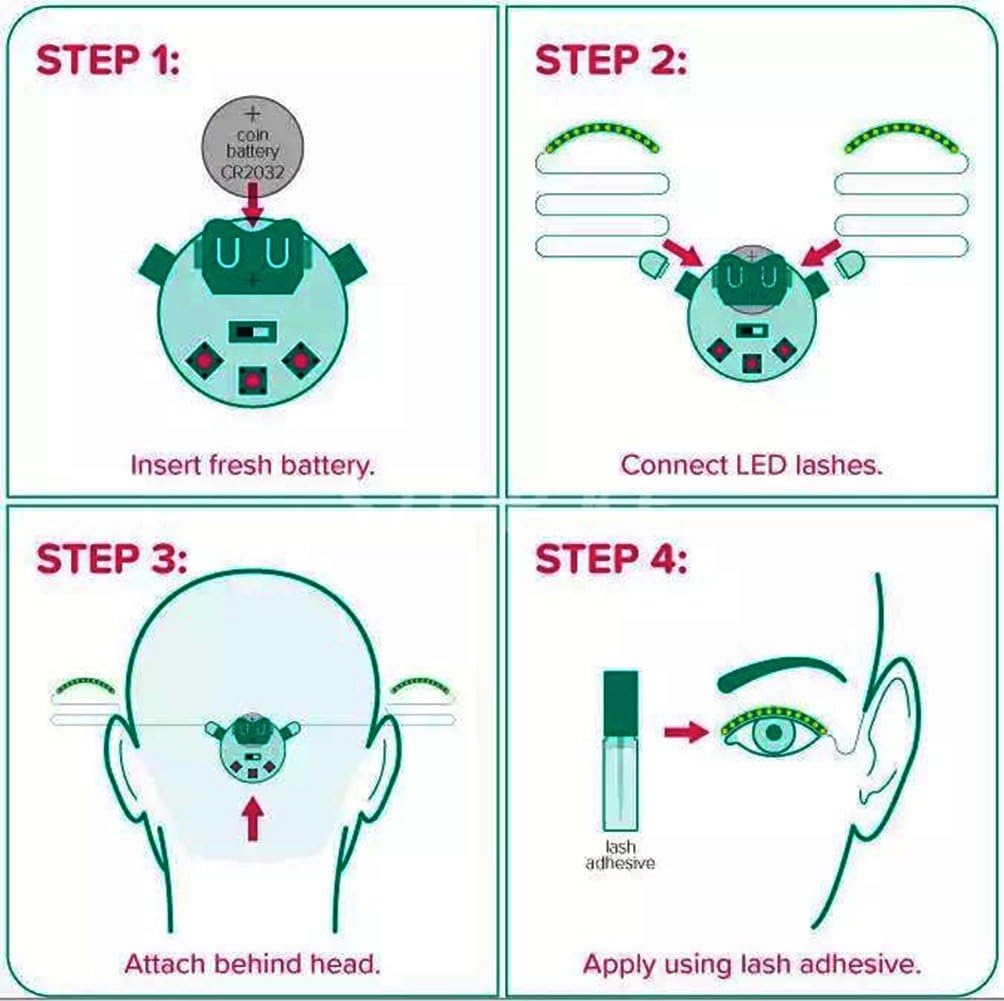 STEP 1:

+
coin
battery
CR2032

+

Insert fresh battery.

STEP 2:

Connect LED lashes.

STEP 3:

Attach behind head.

STEP 4:

lash
adhesive

Apply using lash adhesive.